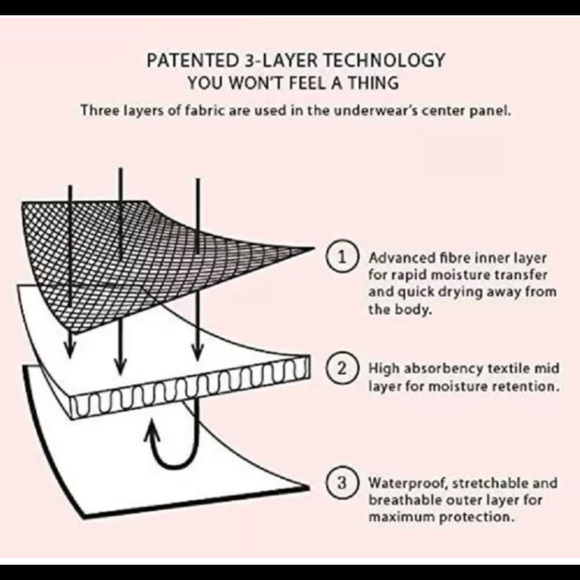 PATENTED 3-LAYER TECHNOLOGY
YOU WON'T FEEL A THING

Three layers of fabric are used in the underwear's center panel.

1 Advanced fibre inner layer for rapid moisture transfer and quick drying away from the body.

2 High absorbency textile mid layer for moisture retention.

3 Waterproof, stretchable and breathable outer layer for maximum protection.